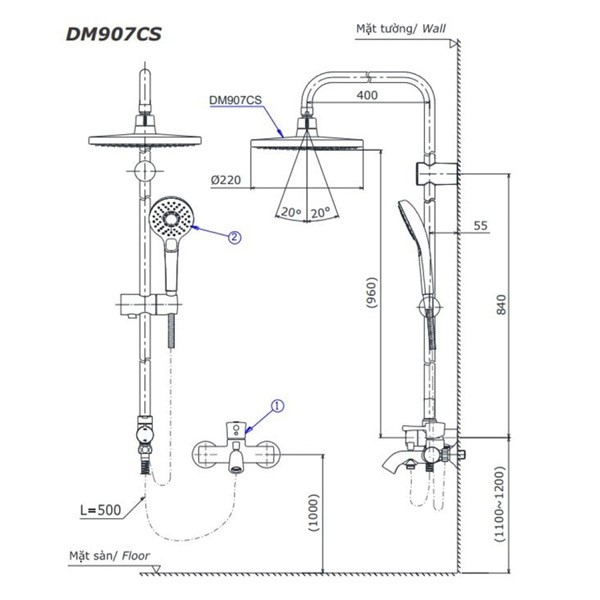 DM907CS

Mặt tường/ Wall

DM907CS

400

Ø220

20° 20°

②

55

(960)

840

①

L=500

(1000)

(1100~1200)

Mặt sàn/ Floor